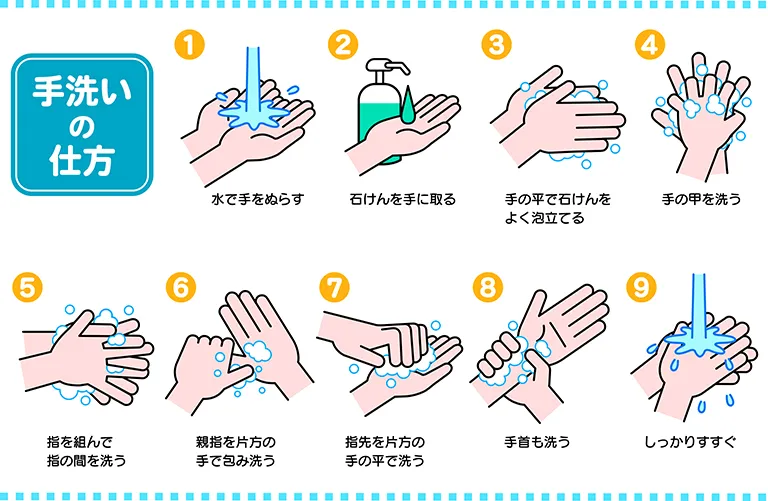 手洗いの仕方

1
水で手をぬらす

2
石けんを手に取る

3
手の平で石けんをよく泡立てる

4
手の甲を洗う

5
指を組んで指の間を洗う

6
親指を片方の手で包み洗う

7
指先を片方の手の平で洗う

8
手首も洗う

9
しっかりすすぐ